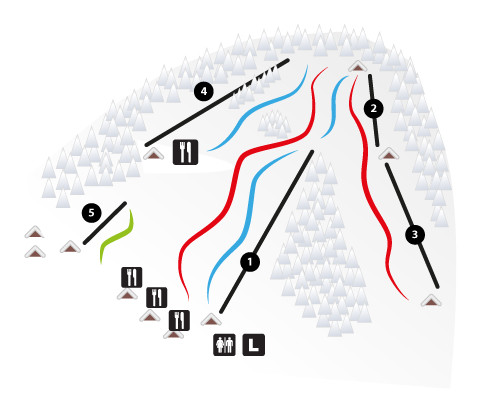 4
2
5
3
1
L